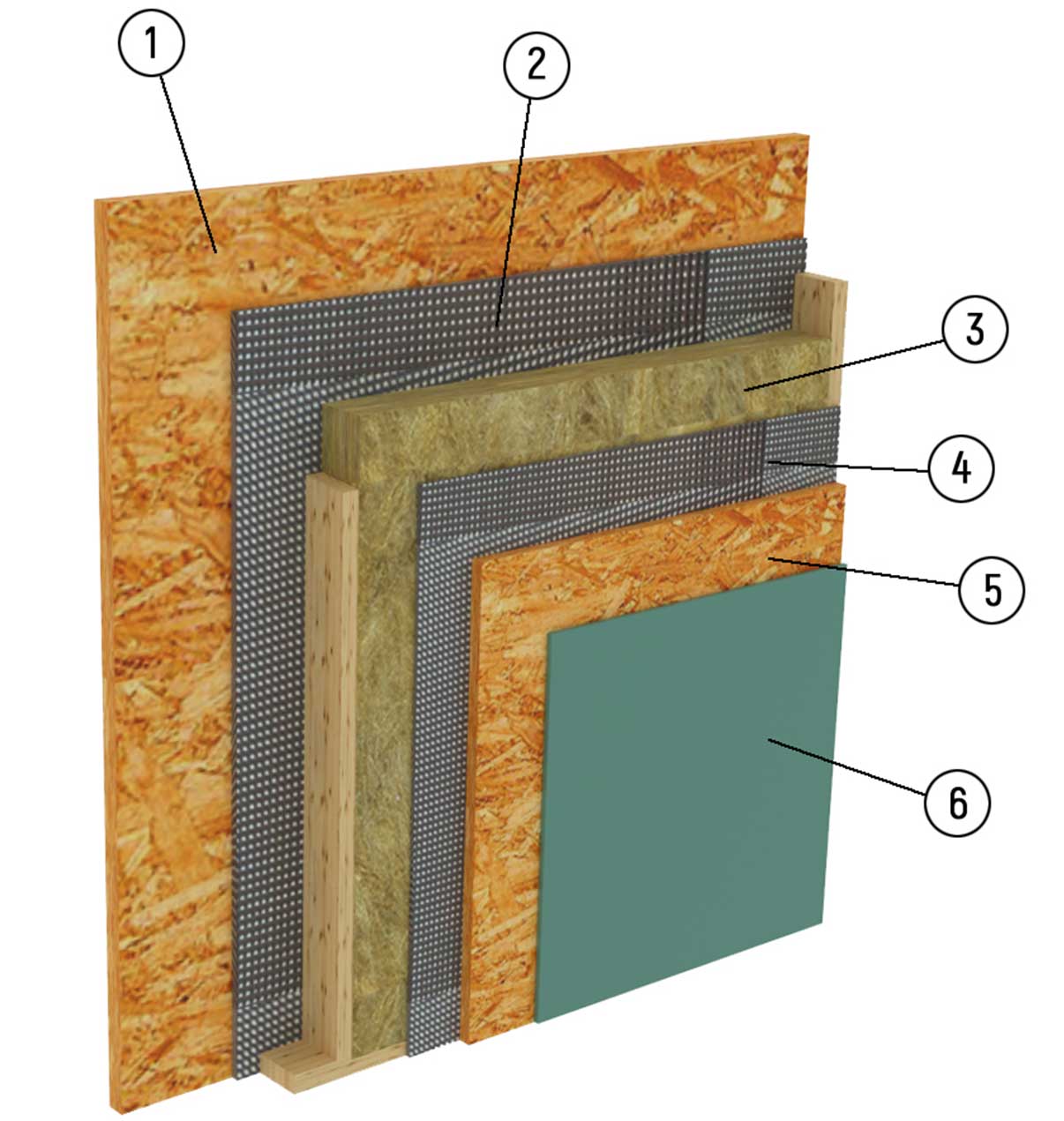 1
2
3
4
5
6