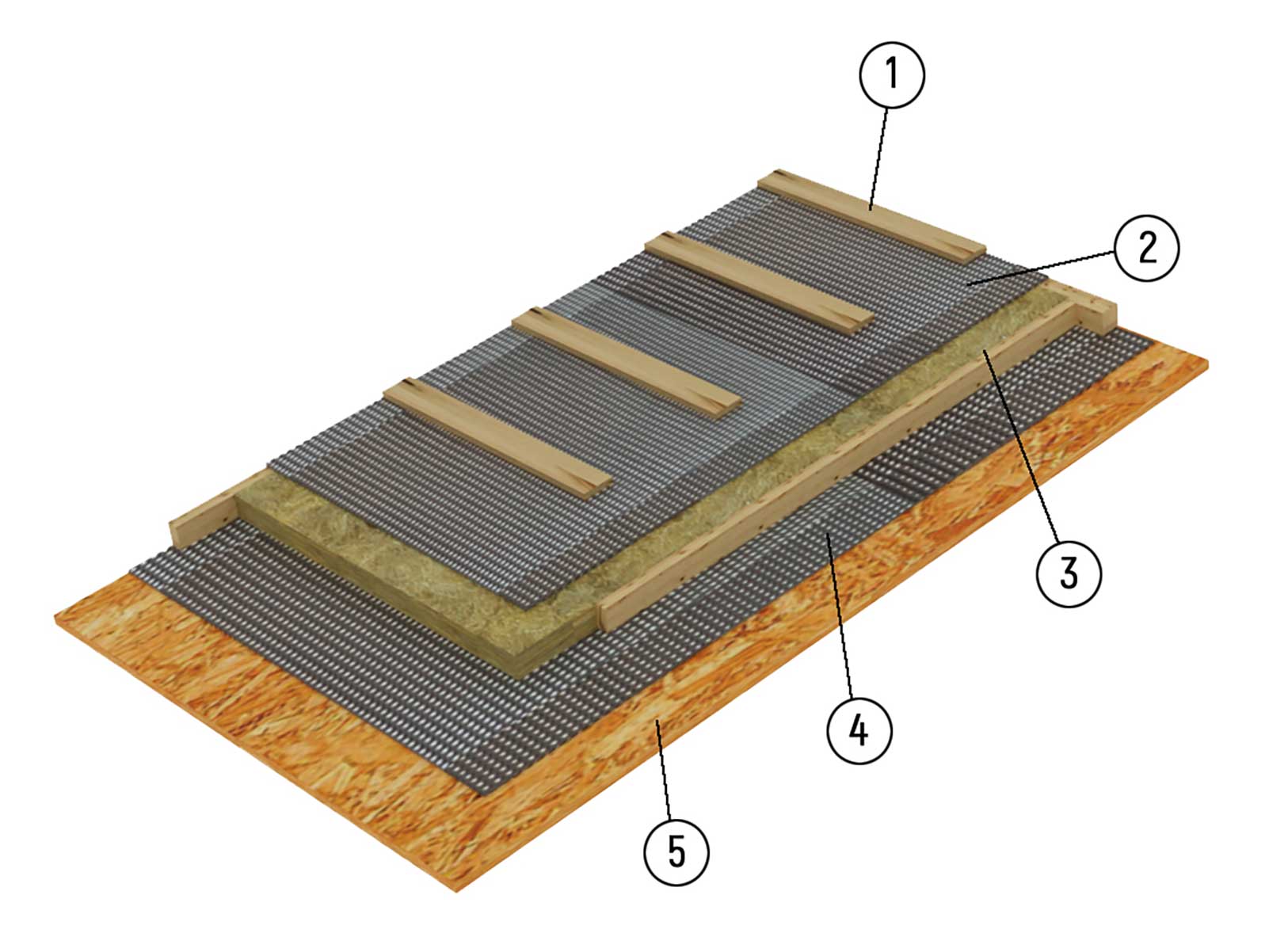 1

2

3

4

5