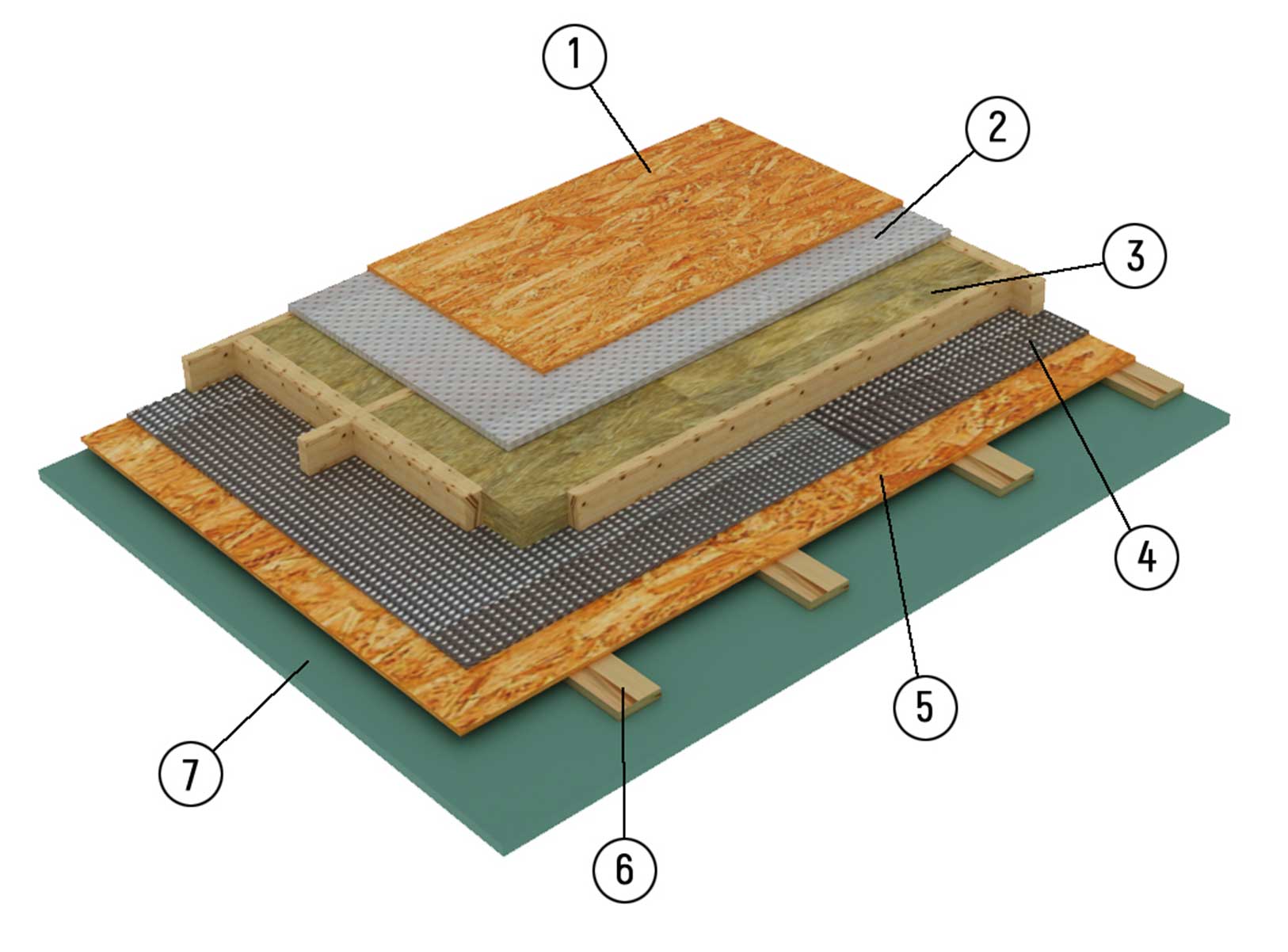 1
2
3
4
5
6
7